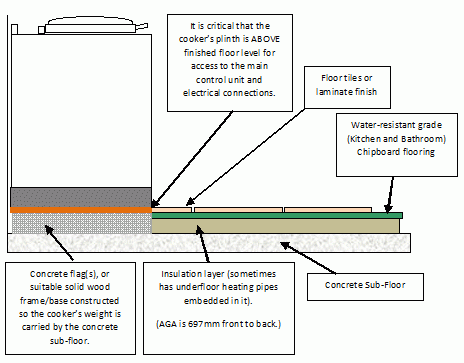 It is critical that the cooker's plinth is ABOVE finished floor level for access to the main control unit and electrical connections.

Floor tiles or laminate finish

Water-resistant grade (Kitchen and Bathroom) Chipboard flooring

Concrete flag(s), or suitable solid wood frame/base constructed so the cooker's weight is carried by the concrete sub-floor.

Insulation layer (sometimes has underfloor heating pipes embedded in it).

(AGA is 697mm front to back.)

Concrete Sub-Floor